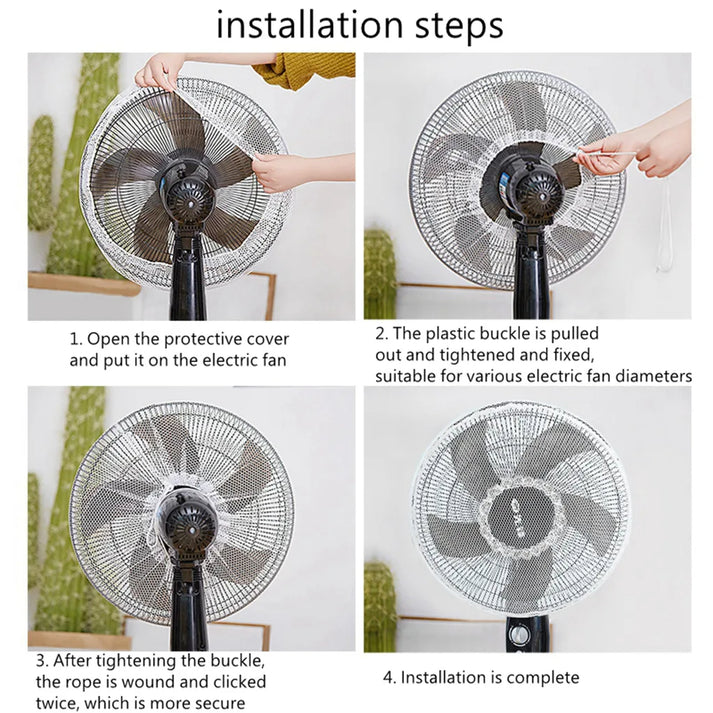 installation steps

1. Open the protective cover and put it on the electric fan

2. The plastic buckle is pulled out and tightened and fixed, suitable for various electric fan diameters

3. After tightening the buckle, the rope is wound and clicked twice, which is more secure

4. Installation is complete