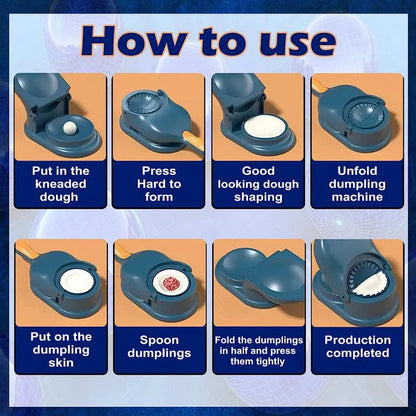 How to use

Put in the kneaded dough

Press Hard to form

Good looking dough shaping

Unfold dumpling machine

Put on the dumpling skin

Spoon dumplings

Fold the dumplings in half and press them tightly

Production completed