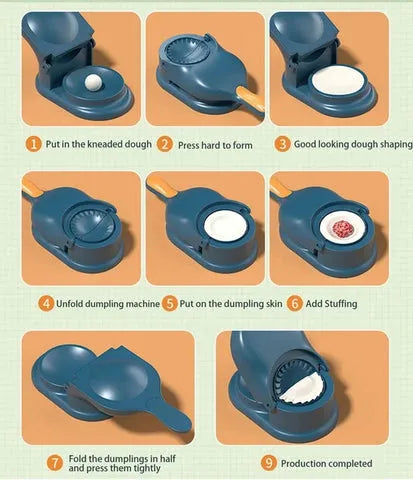 1 Put in the kneaded dough
2 Press hard to form
3 Good looking dough shaping

4 Unfold dumpling machine
5 Put on the dumpling skin
6 Add Stuffing

7 Fold the dumplings in half and press them tightly
9 Production completed