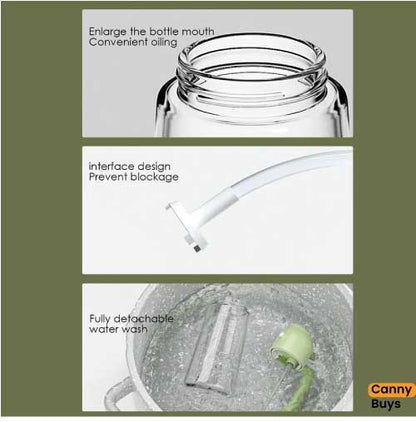 Enlarge the bottle mouth
Convenient oiling

interface design
Prevent blockage

Fully detachable
water wash

Canny
Buys