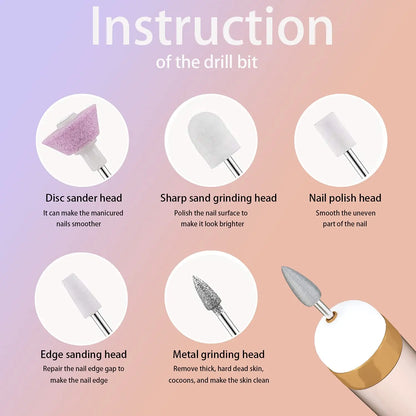 Instruction
of the drill bit

Disc sander head
It can make the manicured nails smoother

Sharp sand grinding head
Polish the nail surface to make it look brighter

Nail polish head
Smooth the uneven part of the nail

Edge sanding head
Repair the nail edge gap to make the nail edge

Metal grinding head
Remove thick, hard dead skin, cocoons, and make the skin clean