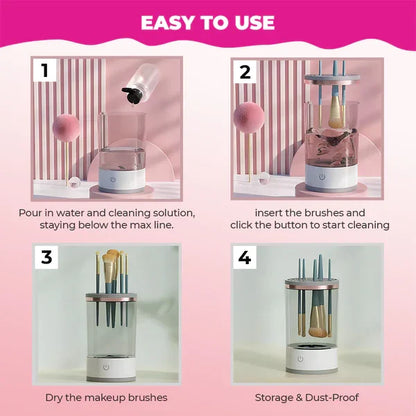 EASY TO USE

1

Pour in water and cleaning solution, staying below the max line.

2

insert the brushes and click the button to start cleaning

3

Dry the makeup brushes

4

Storage & Dust-Proof