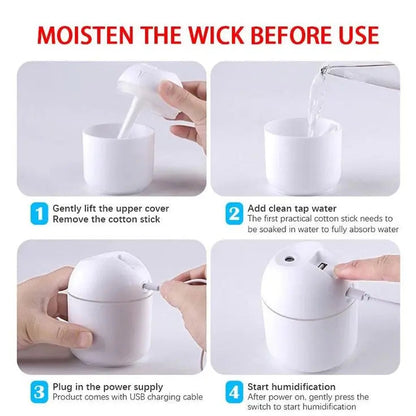 MOISTEN THE WICK BEFORE USE

1 Gently lift the upper cover
Remove the cotton stick

2 Add clean tap water
The first practical cotton stick needs to be soaked in water to fully absorb water

3 Plug in the power supply
Product comes with USB charging cable

4 Start humidification
After power on, gently press the switch to start humidification