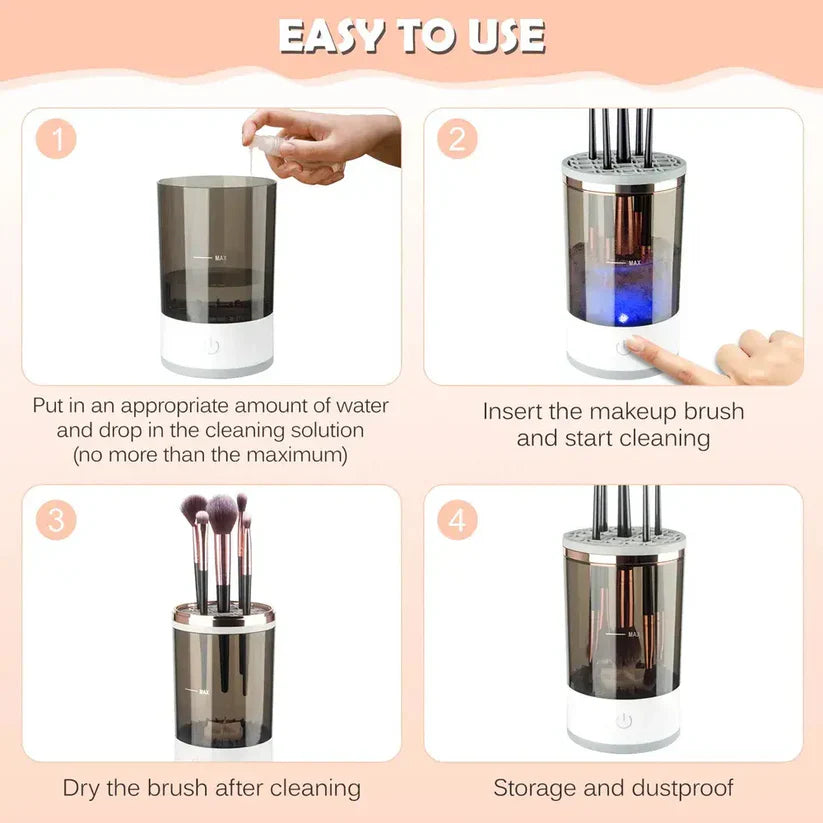 EASY TO USE

1

MAX

Put in an appropriate amount of water and drop in the cleaning solution (no more than the maximum)

2

MAX

Insert the makeup brush and start cleaning

3

MAX

Dry the brush after cleaning

4

MAX

Storage and dustproof